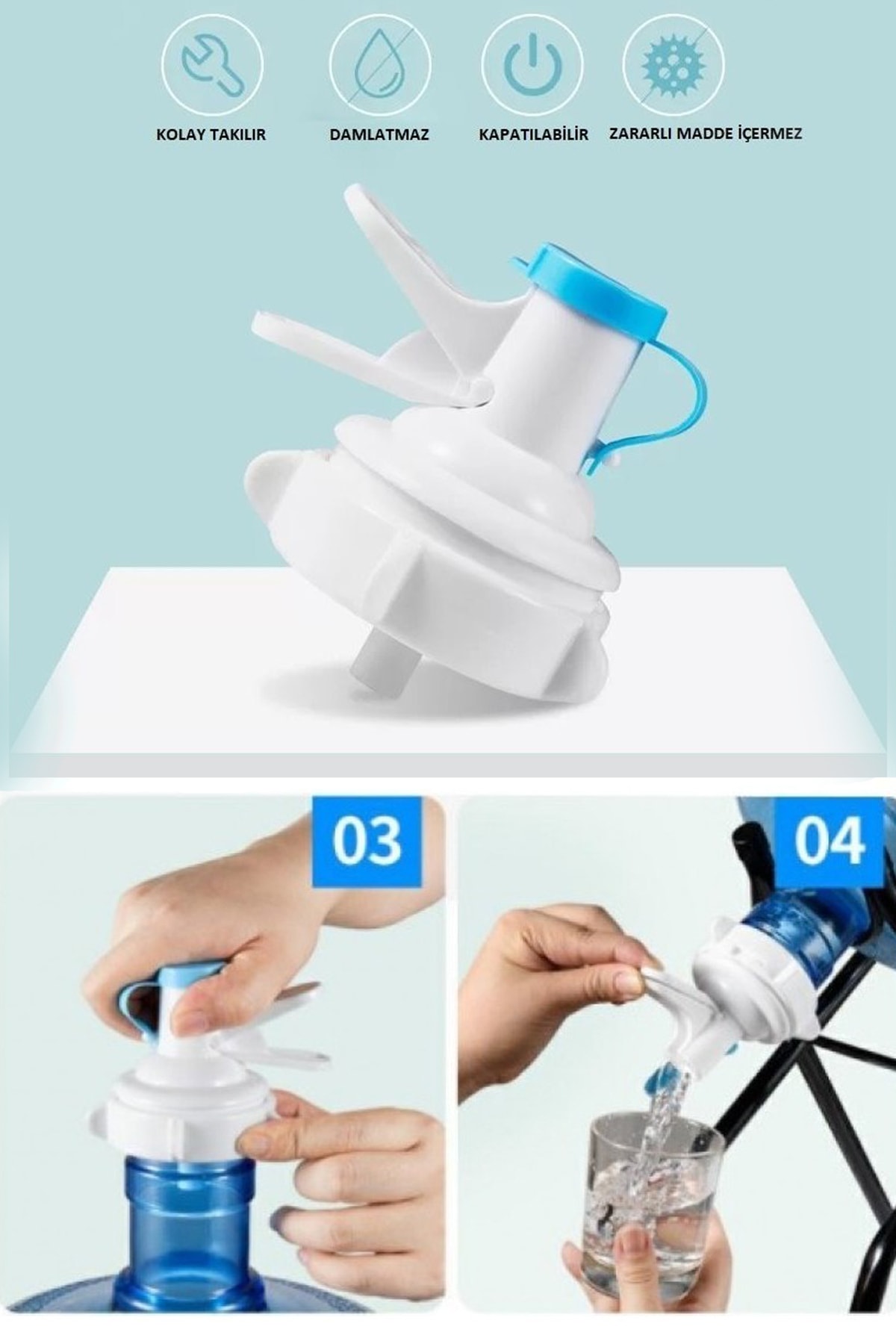 KOLAY TAKILIR

DAMLATMAZ

KAPATILABİLİR

ZARARLI MADDE İÇERMEZ

03

04