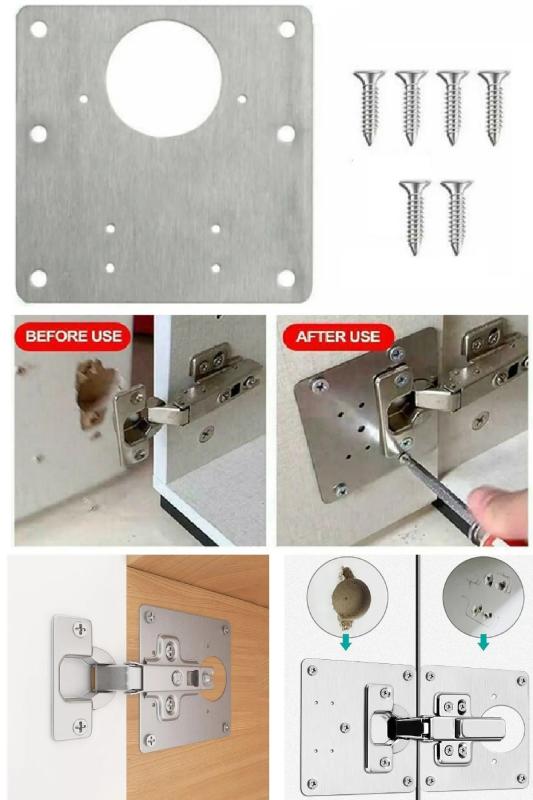 BEFORE USE

AFTER USE